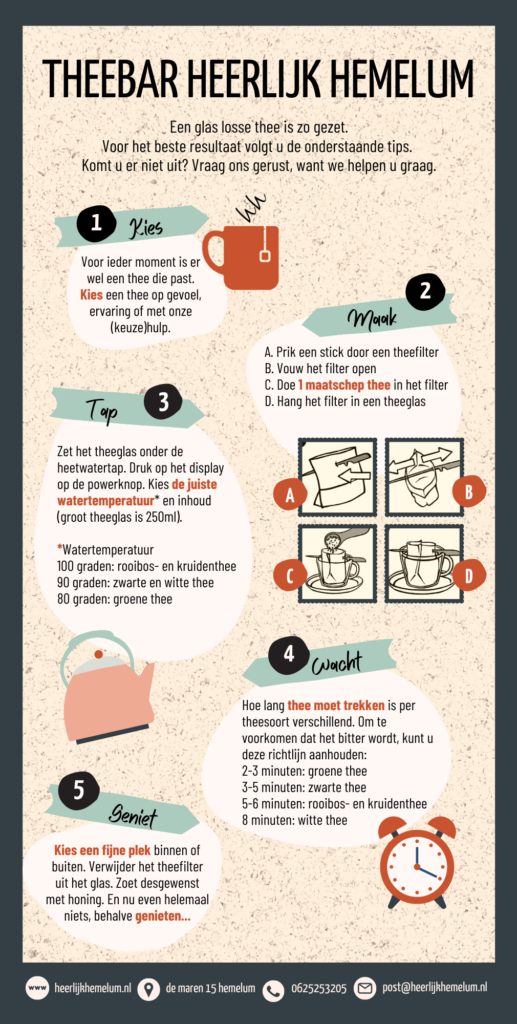 THEEBAR HEERLIJK HEMELUM

Een glas losse thee is zo gezet. Voor het beste resultaat volgt u de onderstaande tips. Komt u er niet uit? Vraag ons gerust, want we helpen u graag.

1 Kies

Voor ieder moment is er wel een thee die past. Kies een thee op gevoel, ervaring of met onze (keuze)hulp.

2 Maak

A. Prik een stick door een theefilter
B. Vouw het filter open
C. Doe 1 maatschep thee in het filter
D. Hang het filter in een theeglas

A B C D

3 Tap

Zet het theeglas onder de heetwatertap. Druk op het display op de powerknop. Kies de juiste watertemperatuur* en inhoud (groot theeglas is 250ml).

*Watertemperatuur
100 graden: rooibos- en kruidenthee
90 graden: zwarte en witte thee
80 graden: groene thee

4 Wacht

Hoe lang thee moet trekken is per theesoort verschillend. Om te voorkomen dat het bitter wordt, kunt u deze richtlijn aanhouden:
2-3 minuten: groene thee
3-5 minuten: zwarte thee
5-6 minuten: rooibos- en kruidenthee
8 minuten: witte thee

5 Geniet

Kies een fijne plek binnen of buiten. Verwijder het theefilter uit het glas. Zoet desgewenst met honing. En nu even helemaal niets, behalve genieten...

www heerlijkhemelum.nl de maren 15 hemelum 0625253205 post@heerlijkhemelum.nl